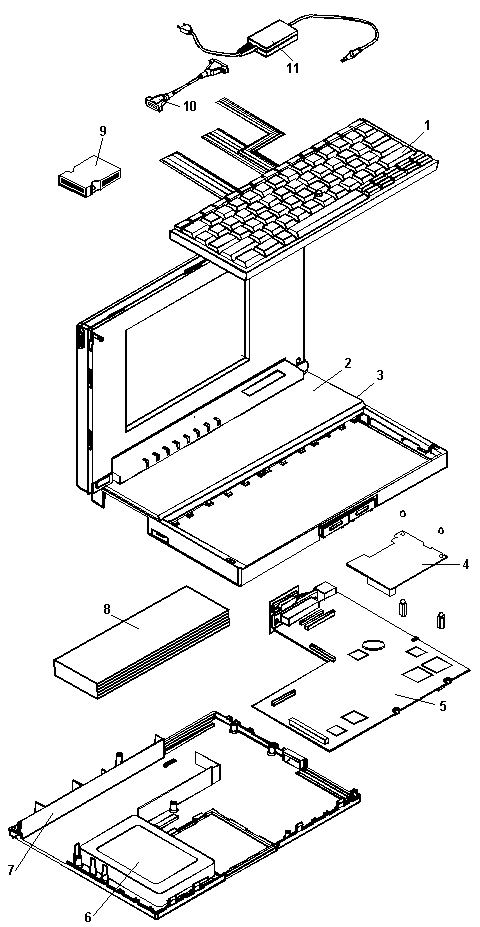 11
10
9
1
2
3
4
8
5
7
6