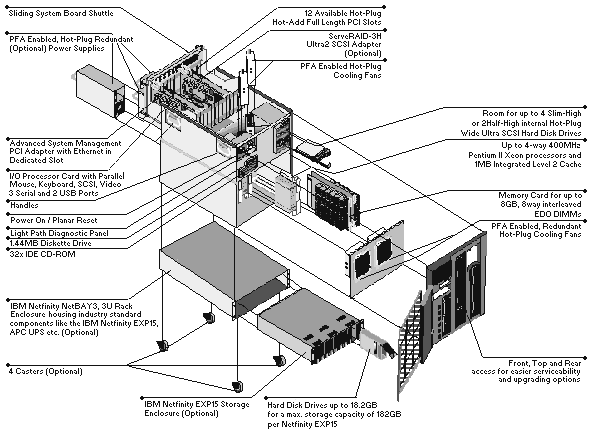 Sliding System Board Shuttle

PFA Enabled, Hot-Plug Redundant (Optional) Power Supplies

Advanced System Management PCI Adapter with Ethernet in Dedicated Slot

I/O Processor Card with Parallel Mouse, Keyboard, SCSI, Video 3 Serial and 2 USB Ports

Handles

Power On / Planar Reset

Light Path Diagnostic Panel

1.44MB Diskette Drive

32x IDE CD-ROM

IBM Netfinity NetBAY3, 3U Rack Enclosure housing industry standard components like the IBM Netfinity EXP15, APC UPS etc. (Optional)

4 Casters (Optional)

IBM Netfinity EXP15 Storage Enclosure (Optional)

Hard Disk Drives up to 18.2GB for a max. storage capacity of 182GB per Netfinity EXP15

12 Available Hot-Plug Hot-Add Full Length PCI Slots

ServeRAID-3H Ultra2 SCSI Adapter (Optional)

PFA Enabled Hot-Plug Cooling Fans

Room for up to 4 Slim-High or 2Half-High internal Hot-Plug Wide Ultra SCSI Hard Disk Drives

Up to 4-way 400MHz Pentium II Xeon processors and 1MB Integrated Level 2 Cache

Memory Card for up to 8GB, 8way interleaved EDO DIMMs

PFA Enabled, Redundant Hot-Plug Cooling Fans

Front, Top and Rear access for easier serviceability and upgrading options