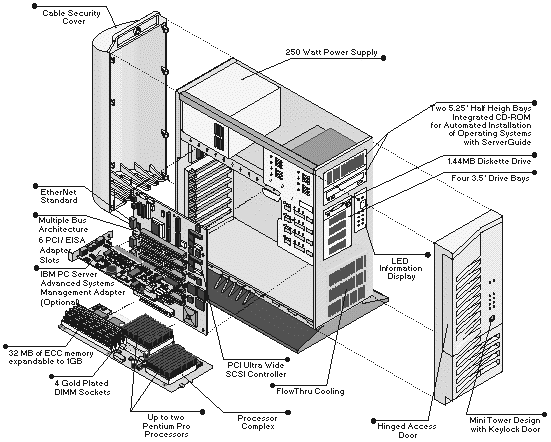 Cable Security Cover

250 Watt Power Supply

Two 5.25" Half Heigh Bays Integrated CD-ROM for Automated Installation of Operating Systems with ServerGuide

1.44MB Diskette Drive

Four 3.5" Drive Bays

EtherNet Standard

Multiple Bus Architecture 6 PCI/ EISA Adapter Slots

IBM PC Server Advanced Systems Management Adapter (Optional)

LED Information Display

32 MB of ECC memory expandable to 1GB

4 Gold Plated DIMM Sockets

PCI Ultra Wide SCSI Controller

FlowThru Cooling

Up to two Pentium Pro Processors

Processor Complex

Hinged Access Door

Mini Tower Design with Keylock Door