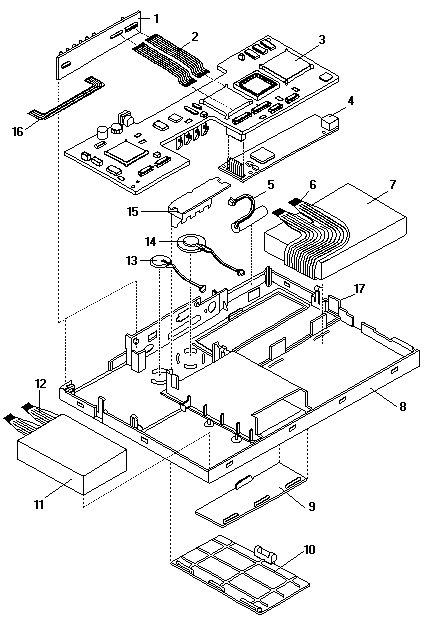 1
2
3
4
16
5
6
7
15
14
13
17
12
8
11
9
10