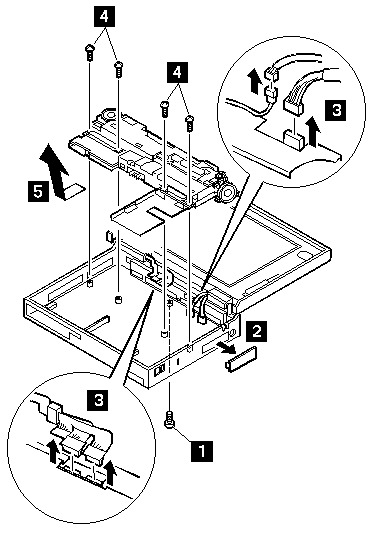 4
4
3
5
2
3
1