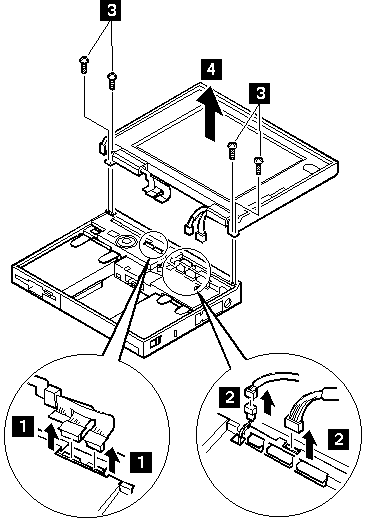 3
4
3
1
1
2
2