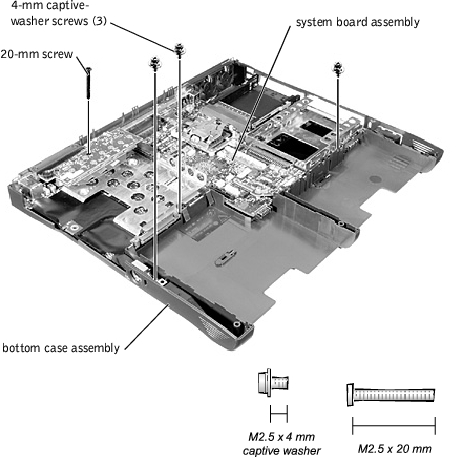 4-mm captive-washer screws (3)

system board assembly

20-mm screw

bottom case assembly

M2.5 x 4 mm captive washer

M2.5 x 20 mm