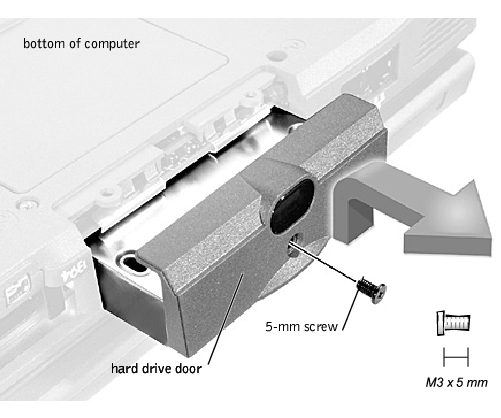 bottom of computer

5-mm screw

hard drive door

M3 x 5 mm