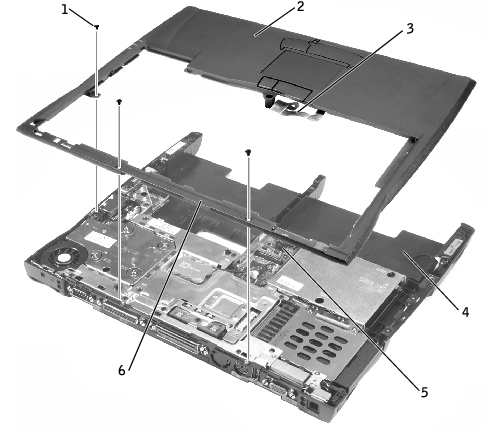 1
2
3
4
5
6