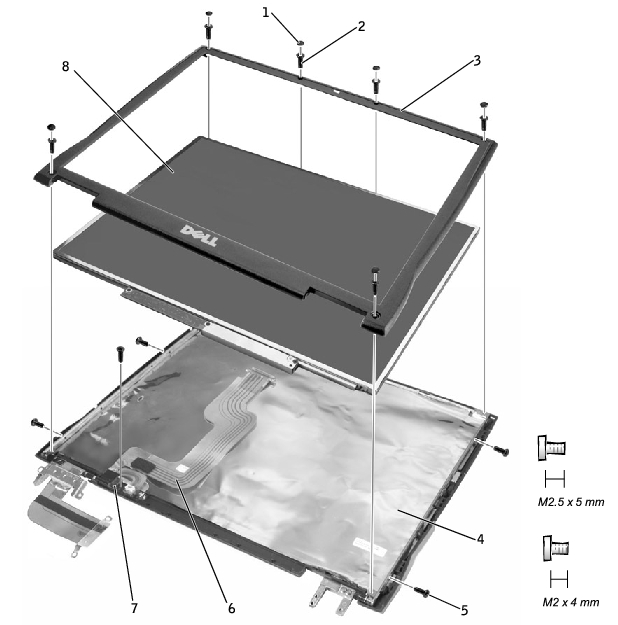 1
2
3
8
DELL
4
5
6
7
M2.5 x 5 mm
M2 x 4 mm